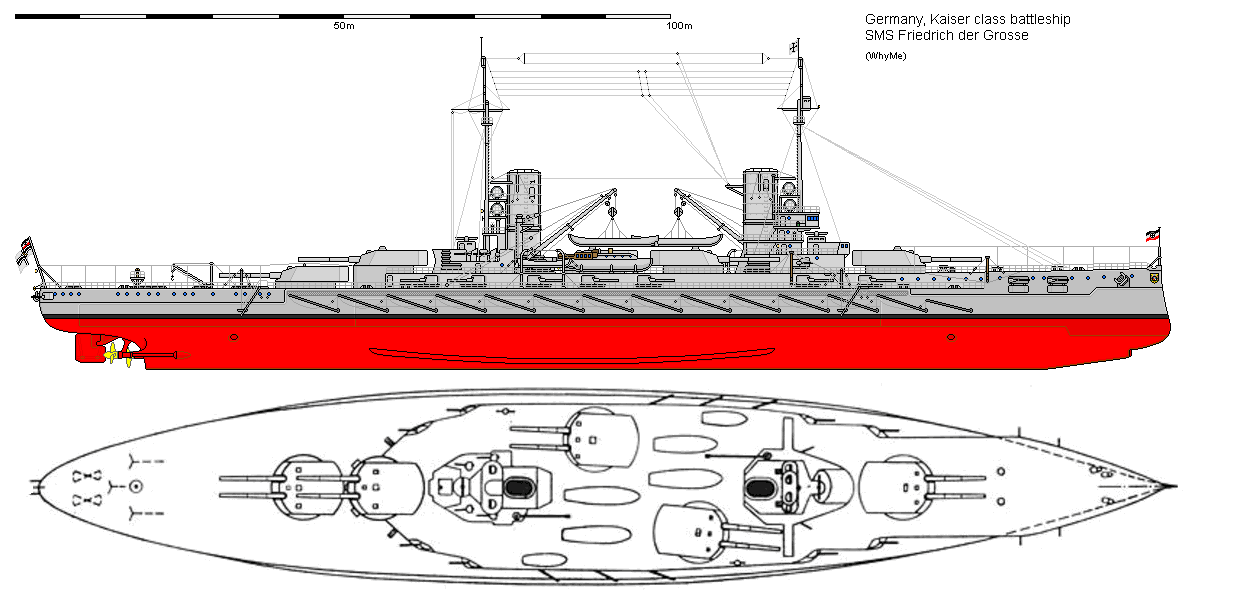 50m
100m

Germany, Kaiser class battleship
SMS Friedrich der Grosse
(WhyMe)